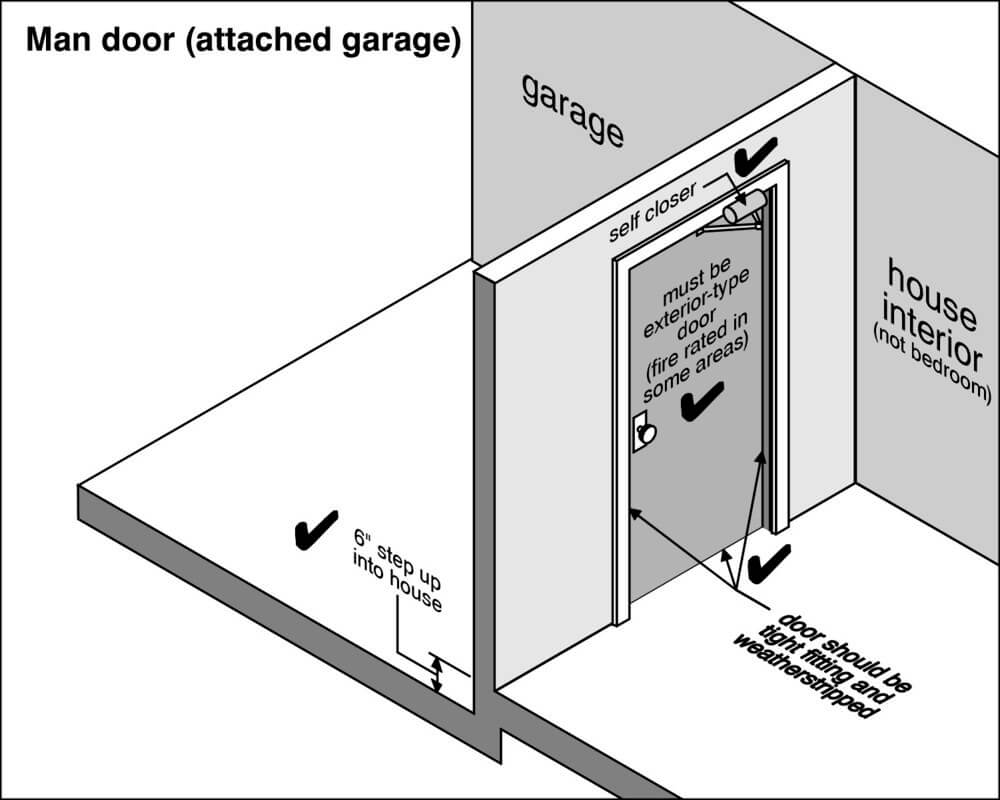 Man door (attached garage)

garage

self closer

must be exterior-type door (fire rated in some areas)

house interior (not bedroom)

6" step up into house

door should be tight fitting and weatherstripped