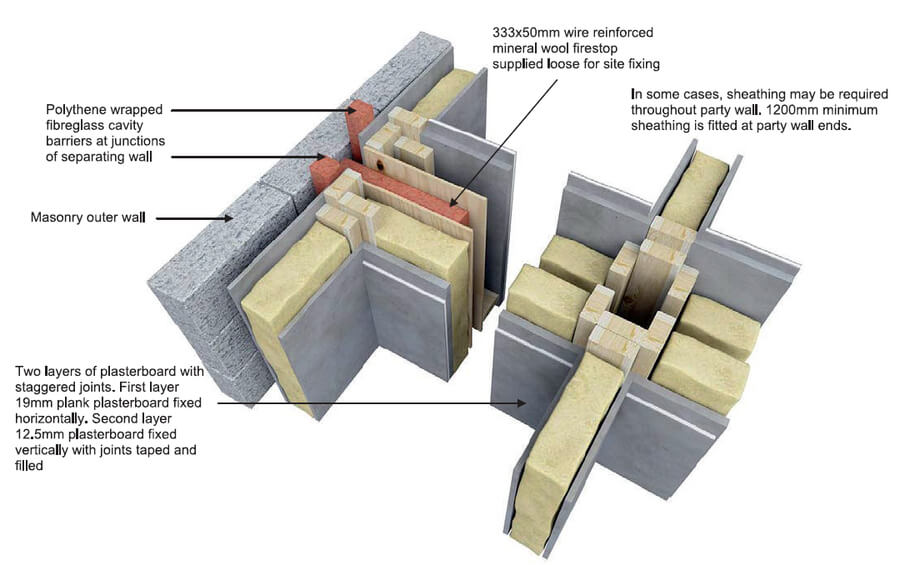 333x50mm wire reinforced mineral wool firestop supplied loose for site fixing

Polythene wrapped fibreglass cavity barriers at junctions of separating wall

In some cases, sheathing may be required throughout party wall. 1200mm minimum sheathing is fitted at party wall ends.

Masonry outer wall

Two layers of plasterboard with staggered joints. First layer 19mm plank plasterboard fixed horizontally. Second layer 12.5mm plasterboard fixed vertically with joints taped and filled