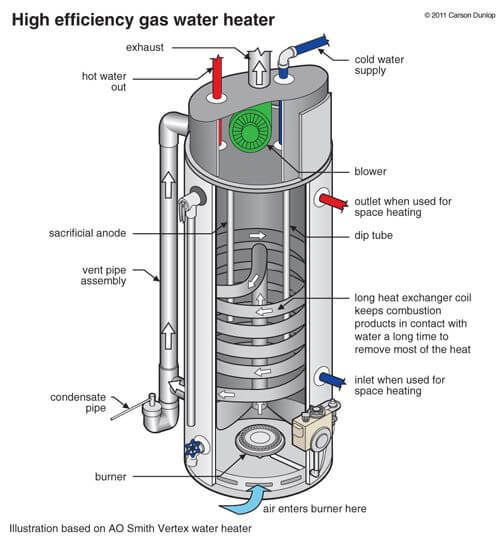 High efficiency gas water heater

© 2011 Carson Dunlop

exhaust

cold water supply

hot water out

blower

outlet when used for space heating

sacrificial anode

dip tube

vent pipe assembly

long heat exchanger coil keeps combustion products in contact with water a long time to remove most of the heat

inlet when used for space heating

condensate pipe

burner

air enters burner here

Illustration based on AO Smith Vertex water heater