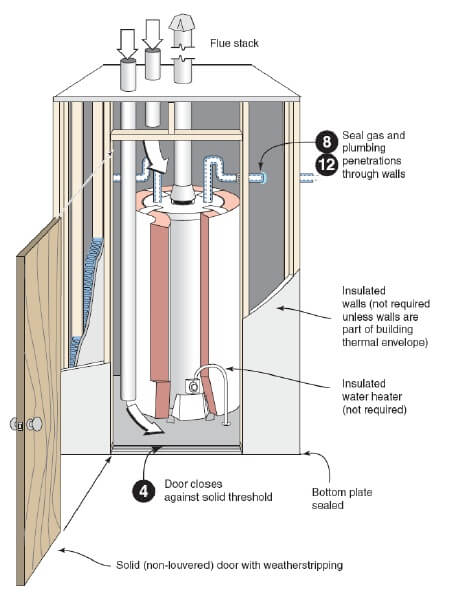 Flue stack

8
12
Seal gas and plumbing penetrations through walls

Insulated walls (not required unless walls are part of building thermal envelope)

Insulated water heater (not required)

4
Door closes against solid threshold

Bottom plate sealed

Solid (non-louvered) door with weatherstripping