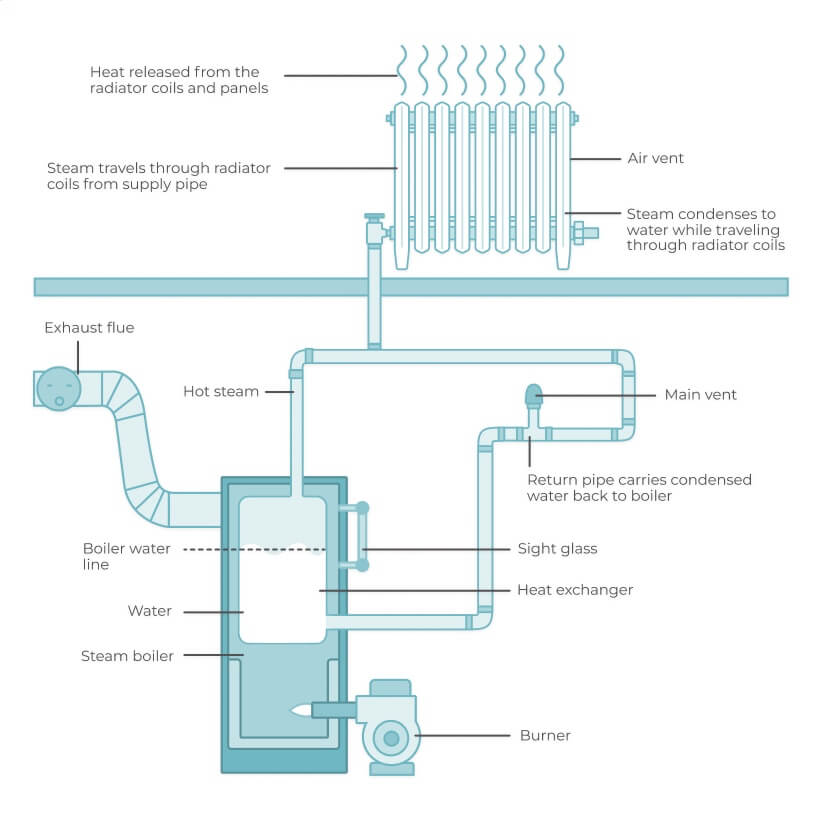 Heat released from the radiator coils and panels

Steam travels through radiator coils from supply pipe

Air vent

Steam condenses to water while traveling through radiator coils

Exhaust flue

Hot steam

Main vent

Return pipe carries condensed water back to boiler

Boiler water line

Sight glass

Heat exchanger

Water

Steam boiler

Burner