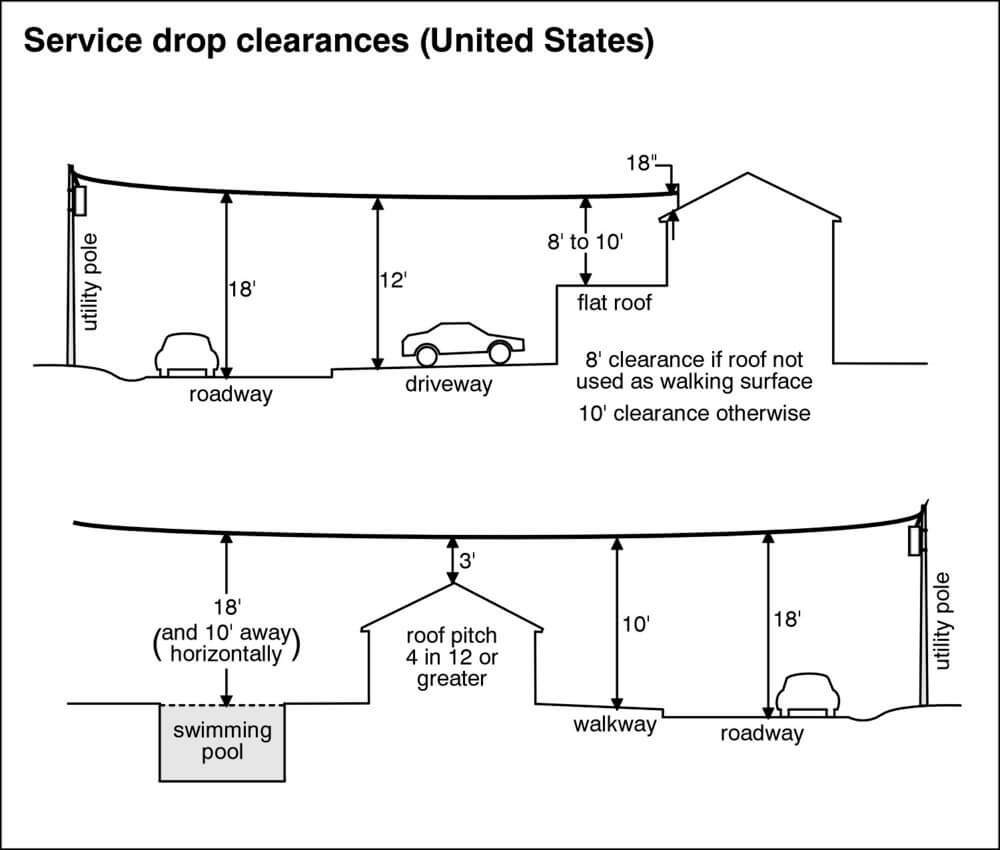 Service drop clearances (United States)

utility pole

18'

roadway

12'

driveway

18"

8' to 10'

flat roof

8' clearance if roof not used as walking surface

10' clearance otherwise

18' (and 10' away horizontally)

swimming pool

3'

roof pitch 4 in 12 or greater

10'

walkway

18'

roadway

utility pole