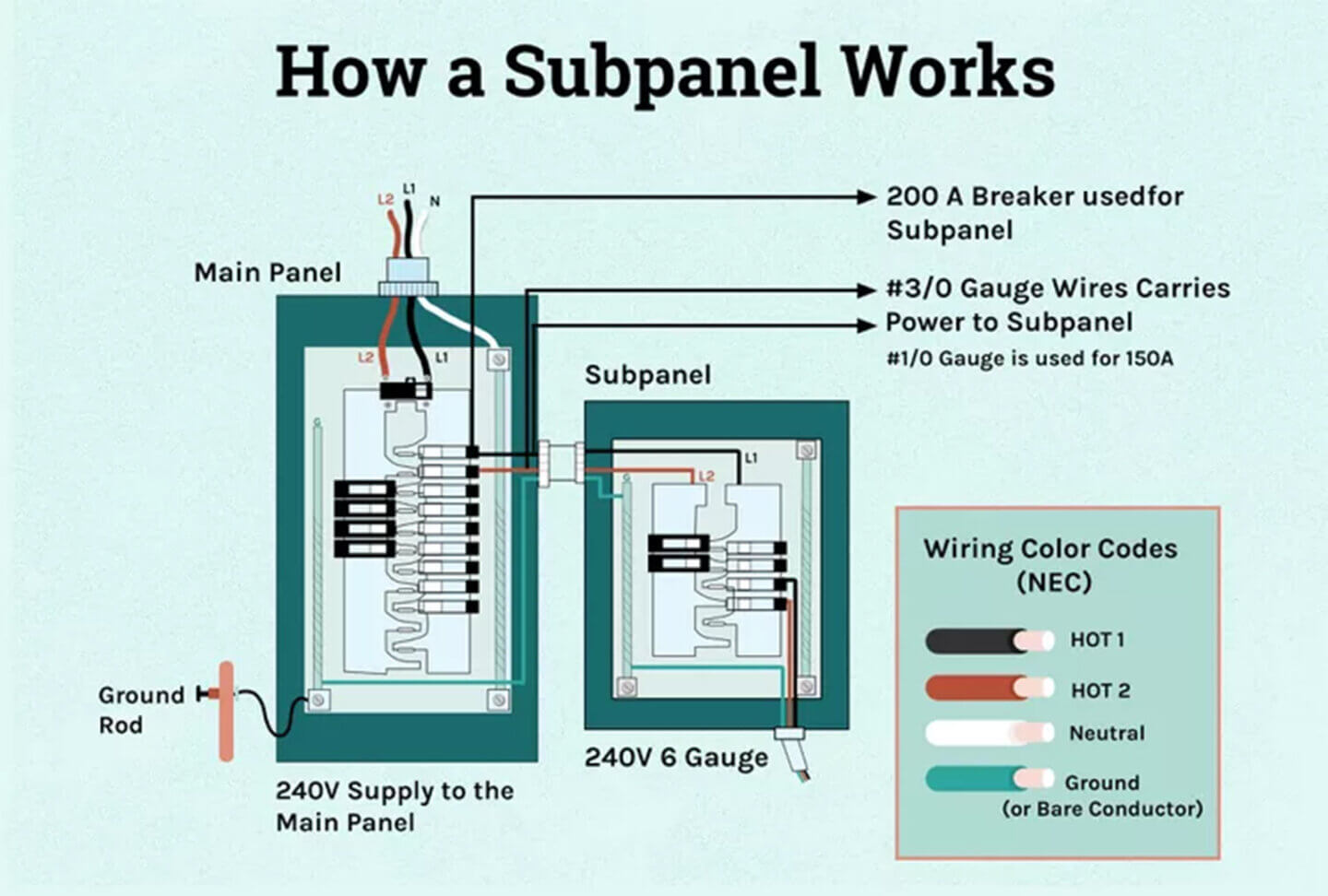 How a Subpanel Works

L2 L1 N

Main Panel

L2 L1

G

200 A Breaker usedfor Subpanel

#3/0 Gauge Wires Carries Power to Subpanel

#1/0 Gauge is used for 150A

Subpanel

L1

L2

G

Ground Rod

240V Supply to the Main Panel

240V 6 Gauge

Wiring Color Codes (NEC)

HOT 1

HOT 2

Neutral

Ground (or Bare Conductor)