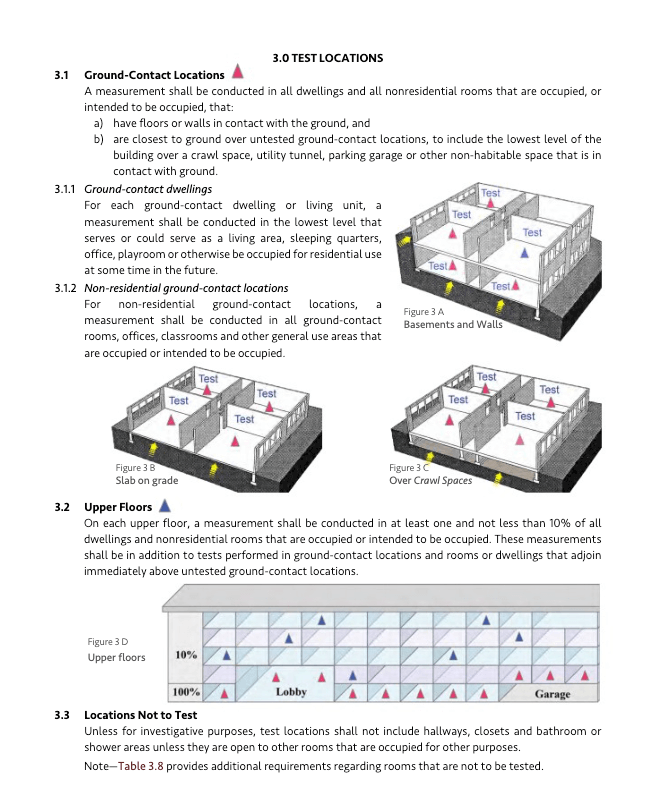 3.0 TEST LOCATIONS

3.1 Ground-Contact Locations

A measurement shall be conducted in all dwellings and all nonresidential rooms that are occupied, or intended to be occupied, that:

a) have floors or walls in contact with the ground, and

b) are closest to ground over untested ground-contact locations, to include the lowest level of the building over a crawl space, utility tunnel, parking garage or other non-habitable space that is in contact with ground.

3.1.1 Ground-contact dwellings

For each ground-contact dwelling or living unit, a measurement shall be conducted in the lowest level that serves or could serve as a living area, sleeping quarters, office, playroom or otherwise be occupied for residential use at some time in the future.

3.1.2 Non-residential ground-contact locations

For non-residential ground-contact locations, a measurement shall be conducted in all ground-contact rooms, offices, classrooms and other general use areas that are occupied or intended to be occupied.

Test Test Test Test Test

Figure 3 A
Basements and Walls

Test Test Test Test

Figure 3 B
Slab on grade

Test Test Test Test

Figure 3 C
Over Crawl Spaces

3.2 Upper Floors

On each upper floor, a measurement shall be conducted in at least one and not less than 10% of all dwellings and nonresidential rooms that are occupied or intended to be occupied. These measurements shall be in addition to tests performed in ground-contact locations and rooms or dwellings that adjoin immediately above untested ground-contact locations.

Figure 3 D
Upper floors

10%

100% Lobby Garage

3.3 Locations Not to Test

Unless for investigative purposes, test locations shall not include hallways, closets and bathroom or shower areas unless they are open to other rooms that are occupied for other purposes.

Note—Table 3.8 provides additional requirements regarding rooms that are not to be tested.