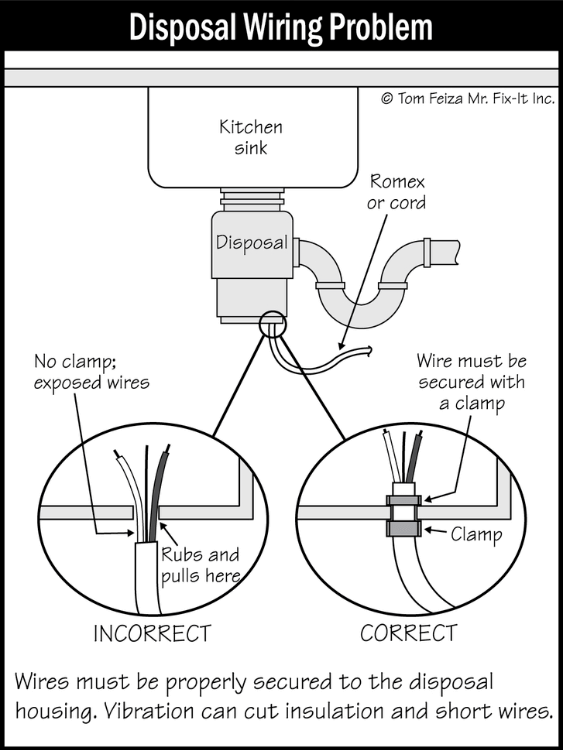 Disposal Wiring Problem

© Tom Feiza Mr. Fix-It Inc.

Kitchen sink

Romex or cord

Disposal

No clamp; exposed wires

Wire must be secured with a clamp

Rubs and pulls here

Clamp

INCORRECT

CORRECT

Wires must be properly secured to the disposal housing. Vibration can cut insulation and short wires.