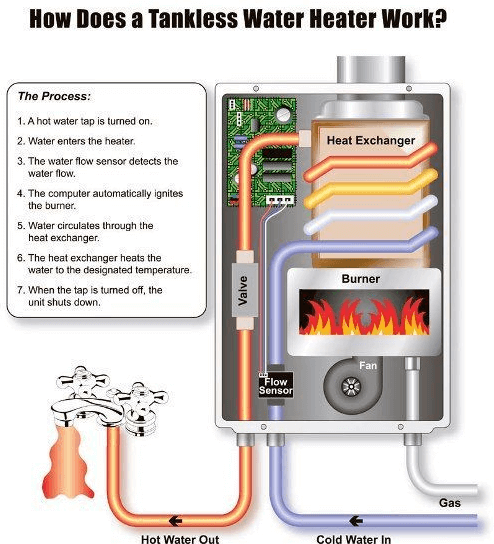 How Does a Tankless Water Heater Work?

The Process:

1. A hot water tap is turned on.
2. Water enters the heater.
3. The water flow sensor detects the water flow.
4. The computer automatically ignites the burner.
5. Water circulates through the heat exchanger.
6. The heat exchanger heats the water to the designated temperature.
7. When the tap is turned off, the unit shuts down.

Heat Exchanger

Valve

Burner

Fan

Flow Sensor

Gas

Hot Water Out

Cold Water In