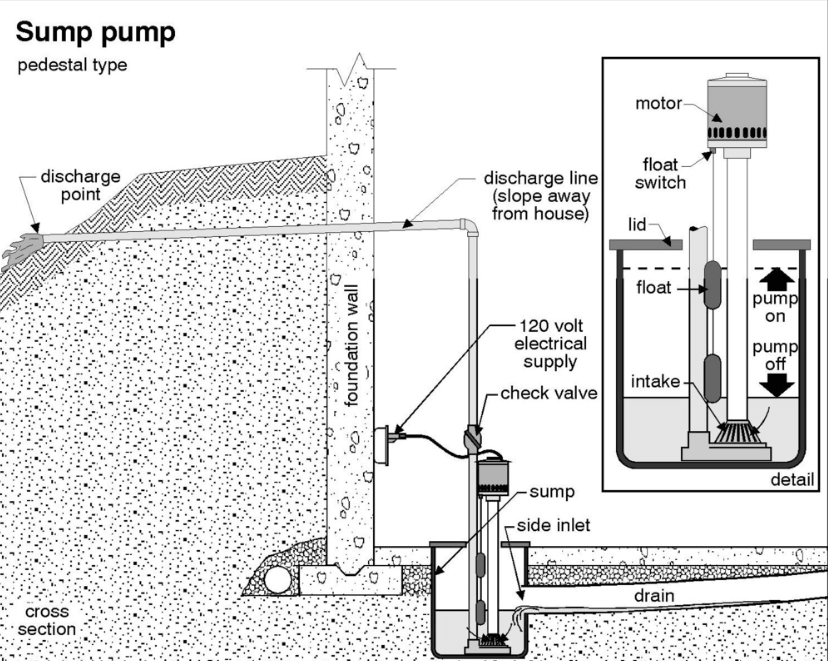 Sump pump
pedestal type

discharge point

discharge line (slope away from house)

foundation wall

120 volt electrical supply

check valve

sump

side inlet

drain

cross section

motor

float switch

lid

float

pump on

pump off

intake

detail