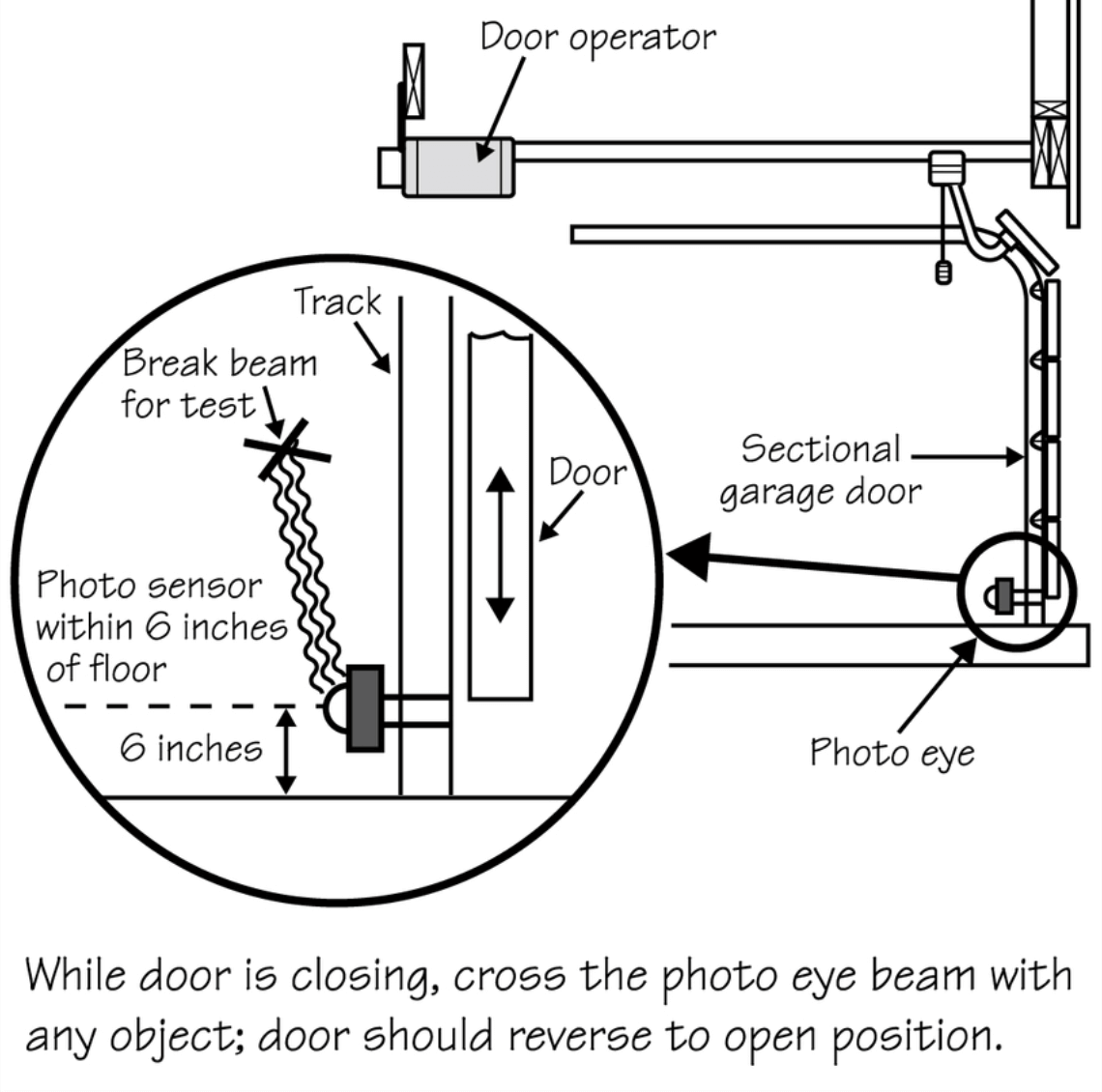 Door operator

Track

Break beam for test

Door

Sectional garage door

Photo sensor within 6 inches of floor

6 inches

Photo eye

While door is closing, cross the photo eye beam with any object; door should reverse to open position.